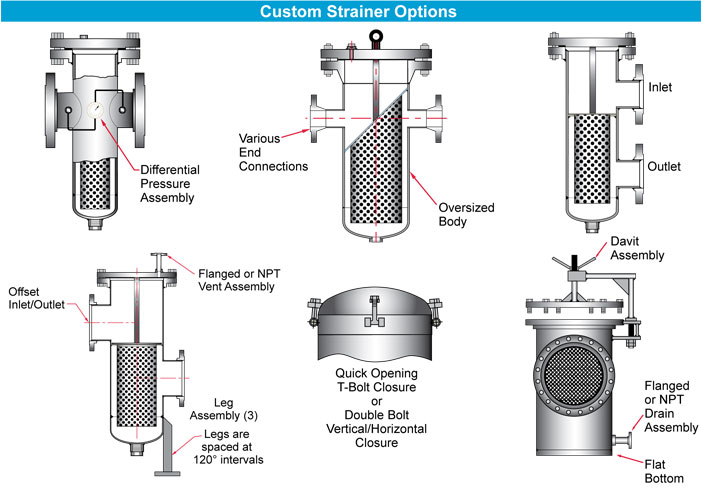 Custom Strainer Options

Differential Pressure Assembly

Various End Connections

Oversized Body

Inlet

Outlet

Offset Inlet/Outlet

Flanged or NPT Vent Assembly

Leg Assembly (3)

Legs are spaced at 120° intervals

Quick Opening T-Bolt Closure or Double Bolt Vertical/Horizontal Closure

Davit Assembly

Flanged or NPT Drain Assembly

Flat Bottom