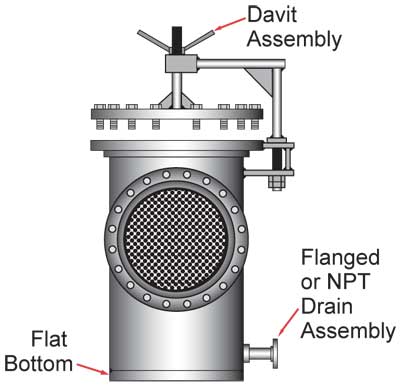 Davit Assembly

Flanged or NPT Drain Assembly

Flat Bottom