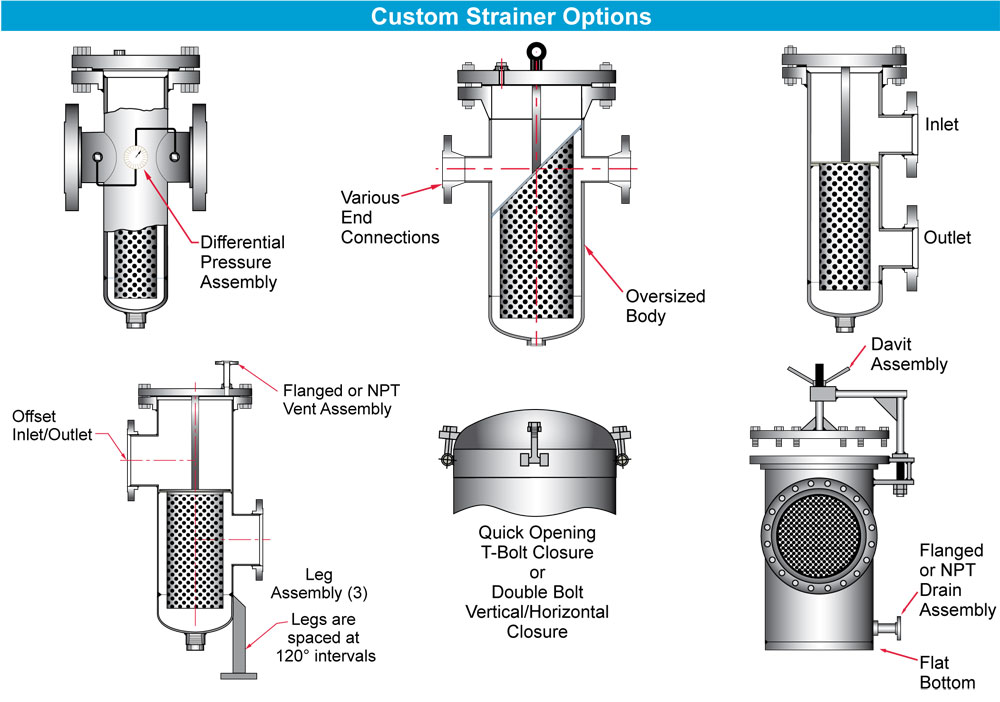 Custom Strainer Options

Differential Pressure Assembly

Various End Connections

Oversized Body

Inlet

Outlet

Offset Inlet/Outlet

Flanged or NPT Vent Assembly

Leg Assembly (3)

Legs are spaced at 120° intervals

Quick Opening T-Bolt Closure or Double Bolt Vertical/Horizontal Closure

Davit Assembly

Flanged or NPT Drain Assembly

Flat Bottom